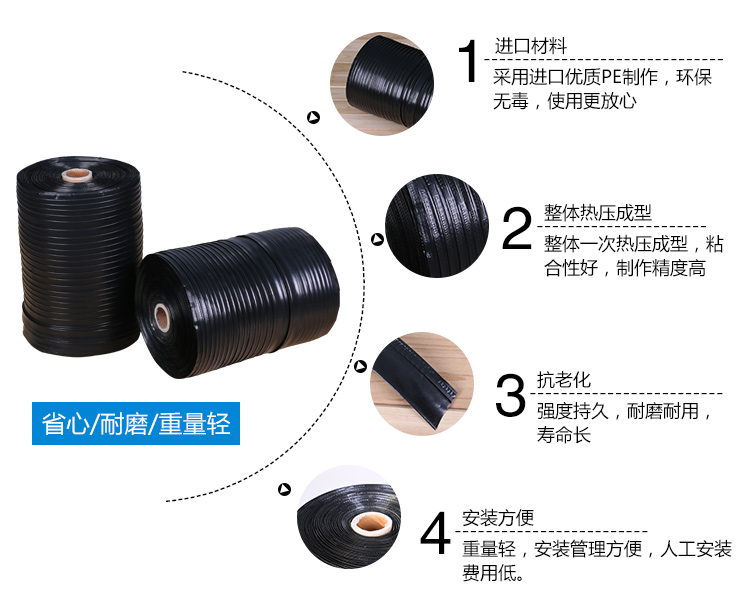 省心/耐磨/重量轻

1 进口材料
采用进口优质PE制作，环保无毒，使用更放心

2 整体热压成型
整体一次热压成型，粘合性好，制作精度高

3 抗老化
强度持久，耐磨耐用，寿命长

4 安装方便
重量轻，安装管理方便，人工安装费用低。